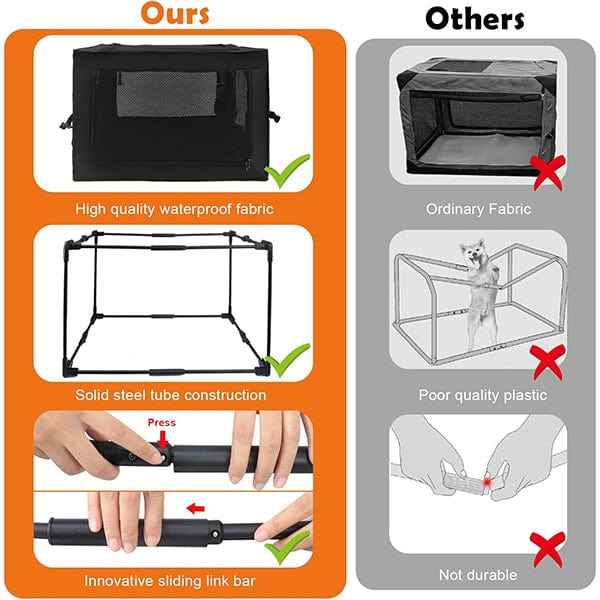 Ours

High quality waterproof fabric

Solid steel tube construction

Press

Innovative sliding link bar

Others

Ordinary Fabric

Poor quality plastic

Not durable